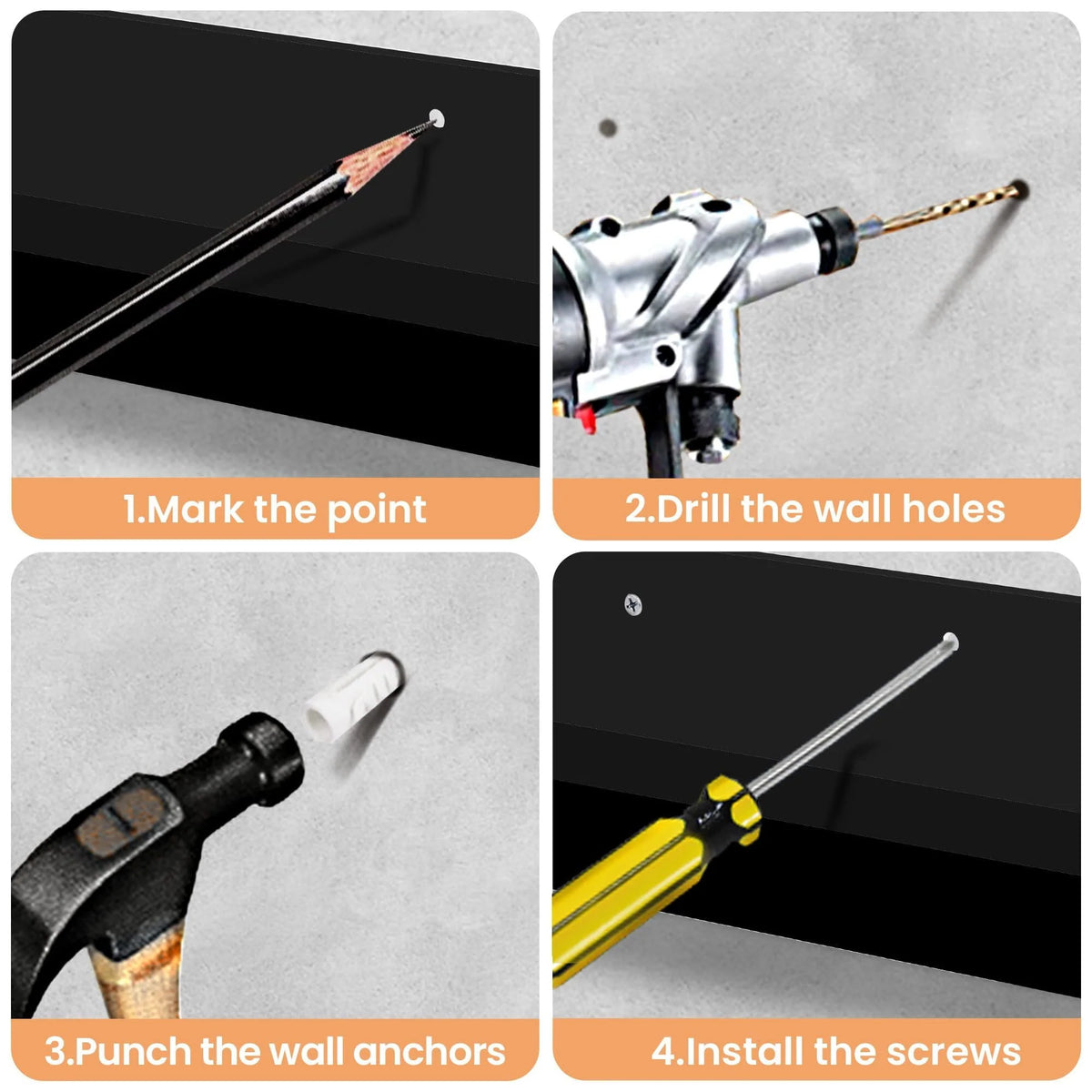 1.Mark the point

2.Drill the wall holes

3.Punch the wall anchors

4.Install the screws