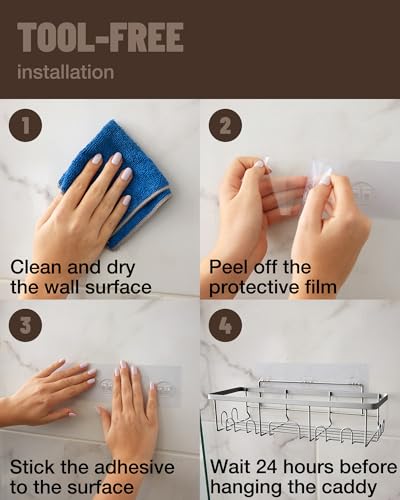 TOOL-FREE
installation

1
Clean and dry the wall surface

2
Peel off the protective film

3
Stick the adhesive to the surface

4
Wait 24 hours before hanging the caddy