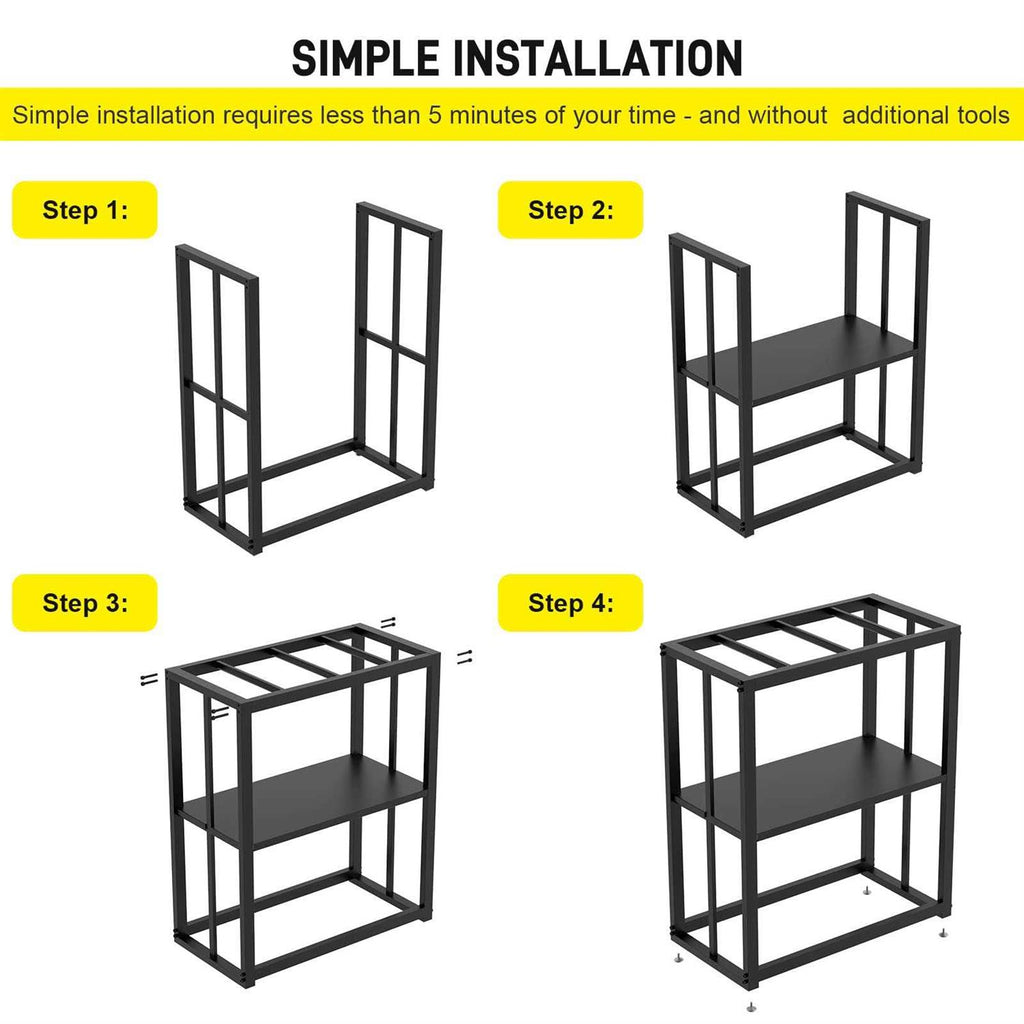 SIMPLE INSTALLATION

Simple installation requires less than 5 minutes of your time - and without  additional tools

Step 1:

Step 2:

Step 3:

Step 4: